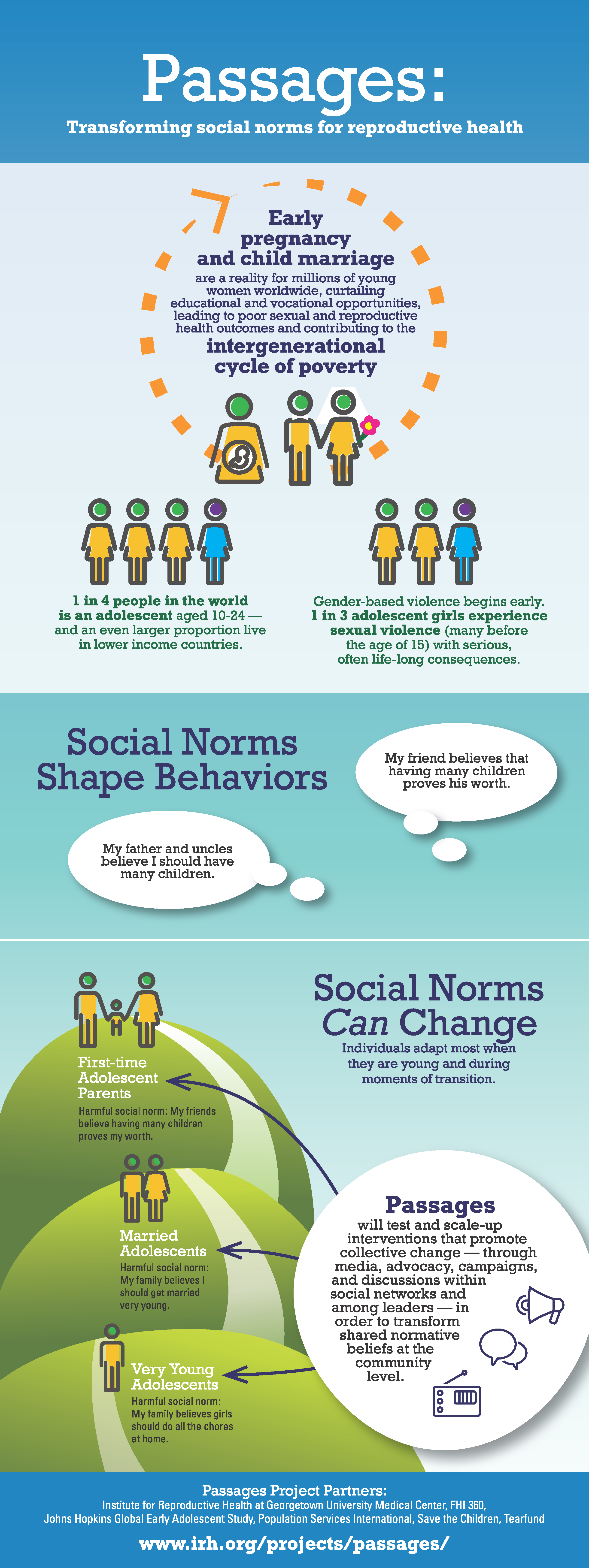 Passages:

Transforming social norms for reproductive health

Early pregnancy and child marriage are a reality for millions of young women worldwide, curtailing educational and vocational opportunities, leading to poor sexual and reproductive health outcomes and contributing to the intergenerational cycle of poverty

1 in 4 people in the world is an adolescent aged 10-24 — and an even larger proportion live in lower income countries.

Gender-based violence begins early. 1 in 3 adolescent girls experience sexual violence (many before the age of 15) with serious, often life-long consequences.

Social Norms Shape Behaviors

My friend believes that having many children proves his worth.

My father and uncles believe I should have many children.

Social Norms Can Change

Individuals adapt most when they are young and during moments of transition.

First-time Adolescent Parents

Harmful social norm: My friends believe having many children proves my worth.

Married Adolescents

Harmful social norm: My family believes I should get married very young.

Very Young Adolescents

Harmful social norm: My family believes girls should do all the chores at home.

Passages will test and scale-up interventions that promote collective change — through media, advocacy, campaigns, and discussions within social networks and among leaders — in order to transform shared normative beliefs at the community level.

Passages Project Partners:
Institute for Reproductive Health at Georgetown University Medical Center, FHI 360, Johns Hopkins Global Early Adolescent Study, Population Services International, Save the Children, Tearfund

www.irh.org/projects/passages/