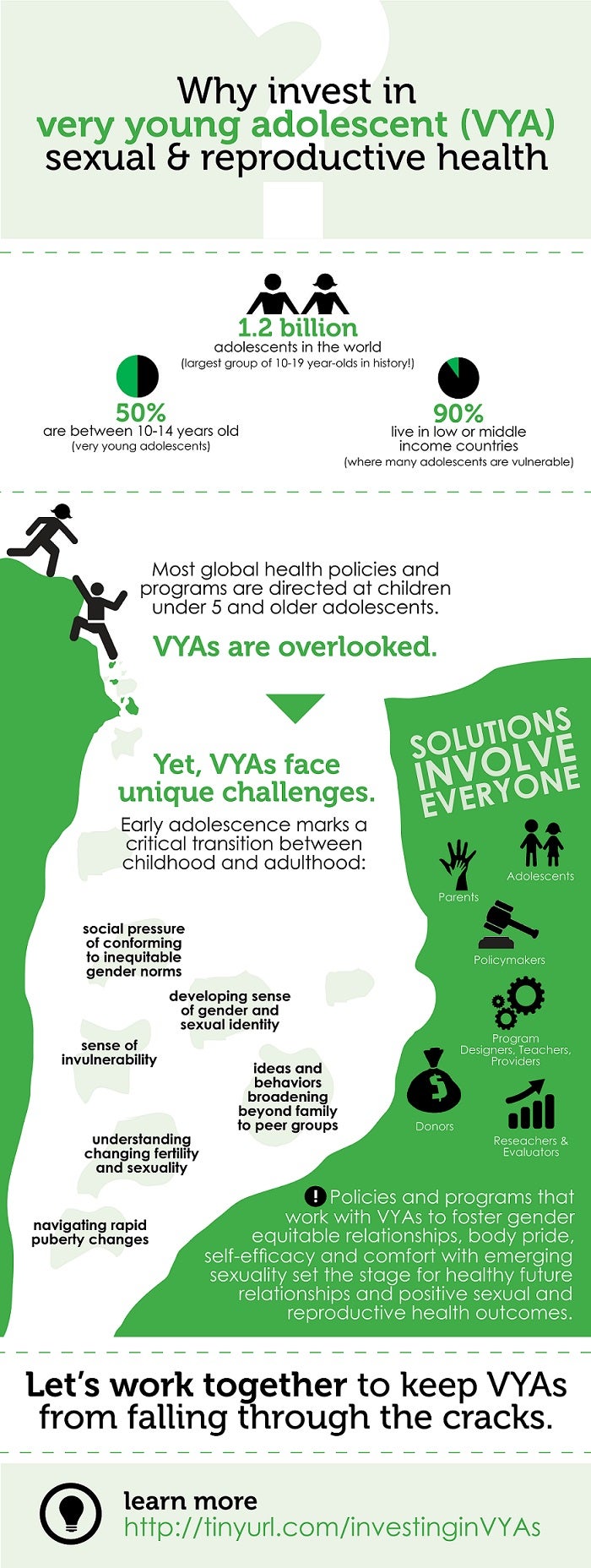 Why invest in very young adolescent (VYA) sexual & reproductive health

1.2 billion
adolescents in the world
(largest group of 10-19 year-olds in history!)

50%
are between 10-14 years old
(very young adolescents)

90%
live in low or middle income countries
(where many adolescents are vulnerable)

Most global health policies and programs are directed at children under 5 and older adolescents.

VYAs are overlooked.

Yet, VYAs face unique challenges.

Early adolescence marks a critical transition between childhood and adulthood:

social pressure of conforming to inequitable gender norms

developing sense of gender and sexual identity

sense of invulnerability

ideas and behaviors broadening beyond family to peer groups

understanding changing fertility and sexuality

navigating rapid puberty changes

SOLUTIONS INVOLVE EVERYONE

Parents

Adolescents

Policymakers

Program Designers, Teachers, Providers

Donors

Reseachers & Evaluators

Policies and programs that work with VYAs to foster gender equitable relationships, body pride, self-efficacy and comfort with emerging sexuality set the stage for healthy future relationships and positive sexual and reproductive health outcomes.

Let's work together to keep VYAs from falling through the cracks.

learn more
http://tinyurl.com/investinginVYAs